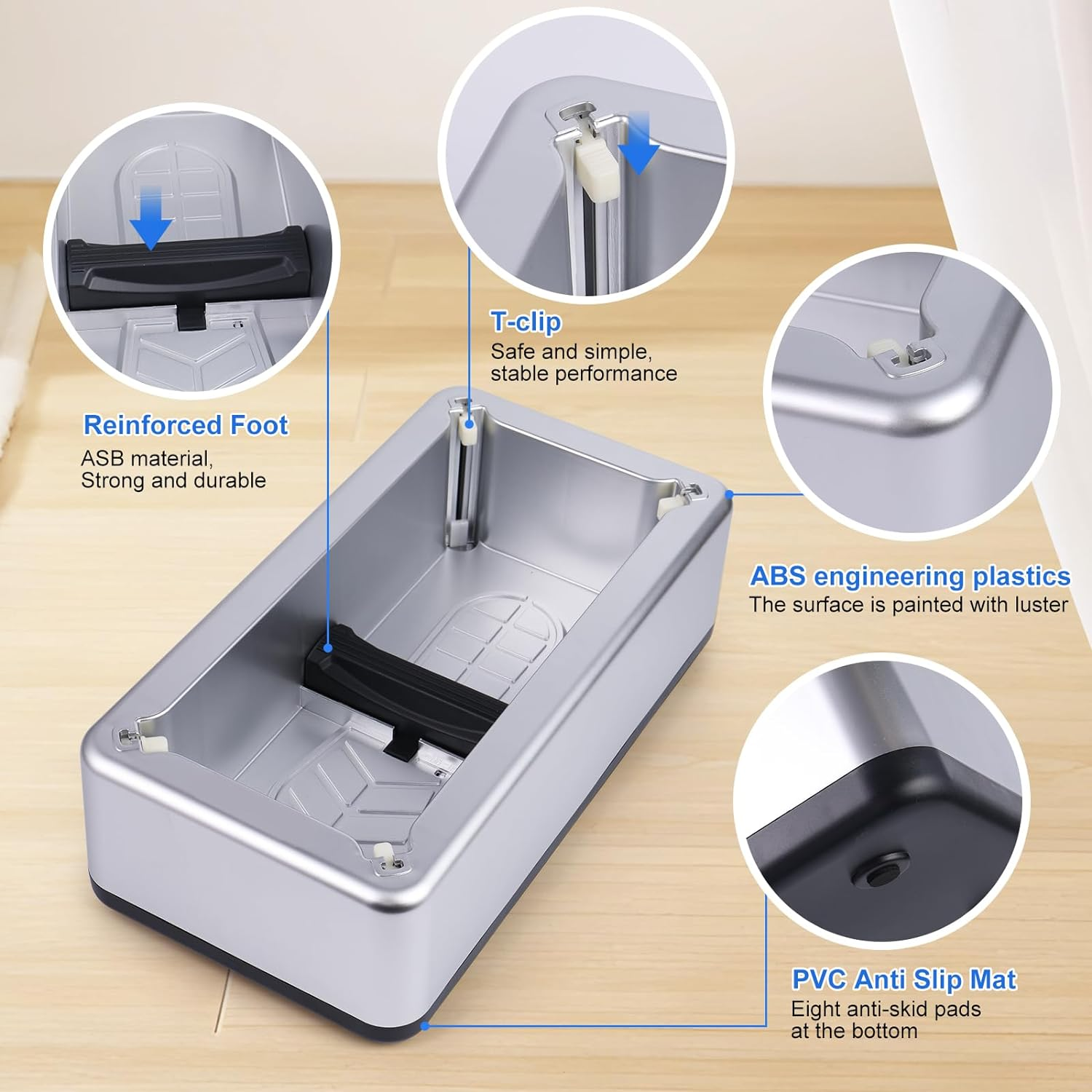 Reinforced Foot
ASB material,
Strong and durable

T-clip
Safe and simple,
stable performance

ABS engineering plastics
The surface is painted with luster

PVC Anti Slip Mat
Eight anti-skid pads
at the bottom